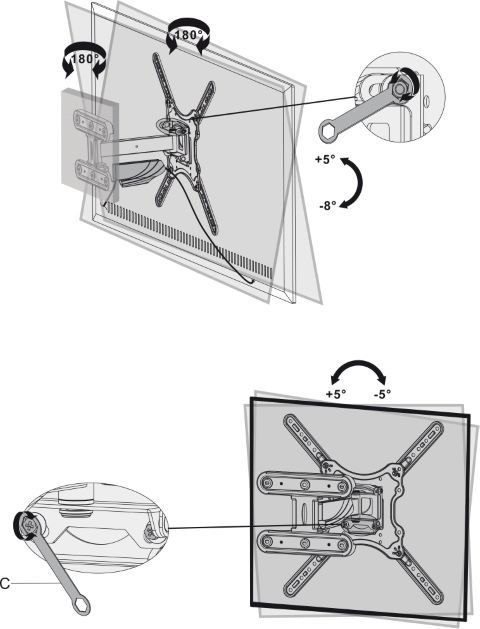 180°
180°
+5°
-8°
+5°
-5°
C