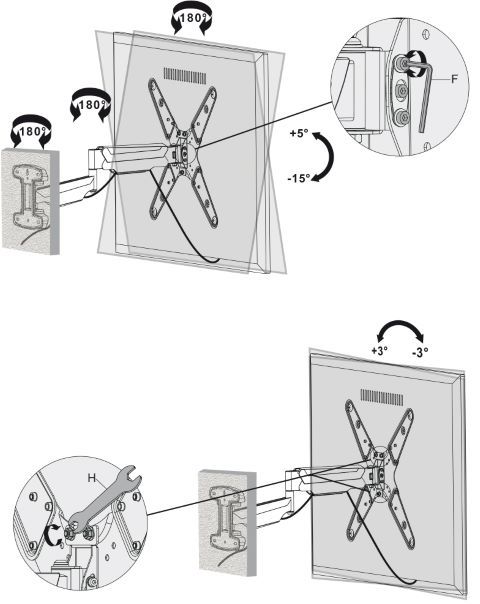 180°
180°
180°
F
+5°
-15°

+3°
-3°
H