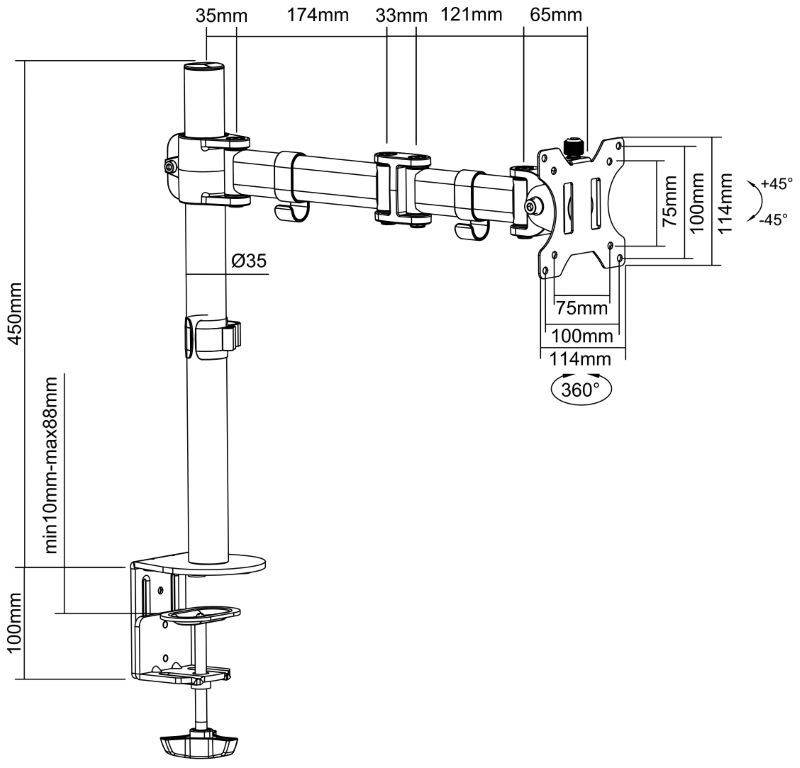 35mm 174mm 33mm 121mm 65mm

450mm

Ø35

75mm 100mm 114mm

+45°
-45°

75mm
100mm
114mm

360°

min10mm-max88mm

100mm